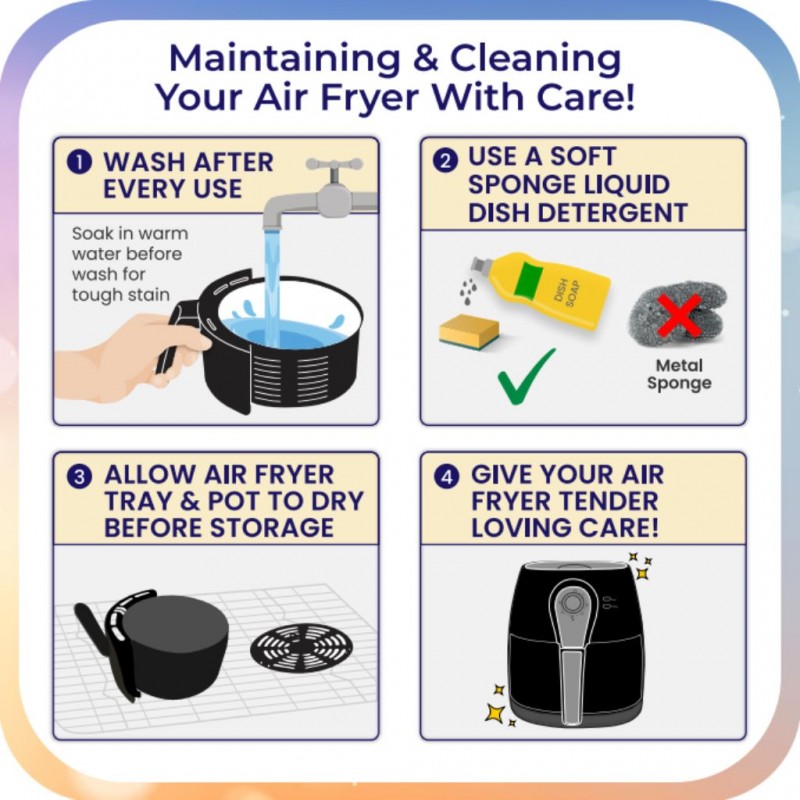 Maintaining & Cleaning Your Air Fryer With Care!

1 WASH AFTER EVERY USE

Soak in warm water before wash for tough stain

2 USE A SOFT SPONGE LIQUID DISH DETERGENT

DISH SOAP

Metal Sponge

3 ALLOW AIR FRYER TRAY & POT TO DRY BEFORE STORAGE

4 GIVE YOUR AIR FRYER TENDER LOVING CARE!