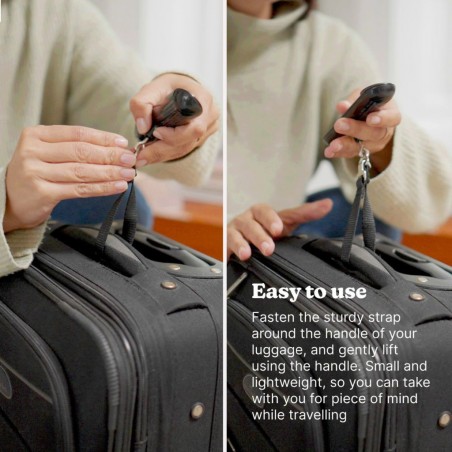 Easy to use

Fasten the sturdy strap around the handle of your luggage, and gently lift using the handle. Small and lightweight, so you can take with you for piece of mind while travelling